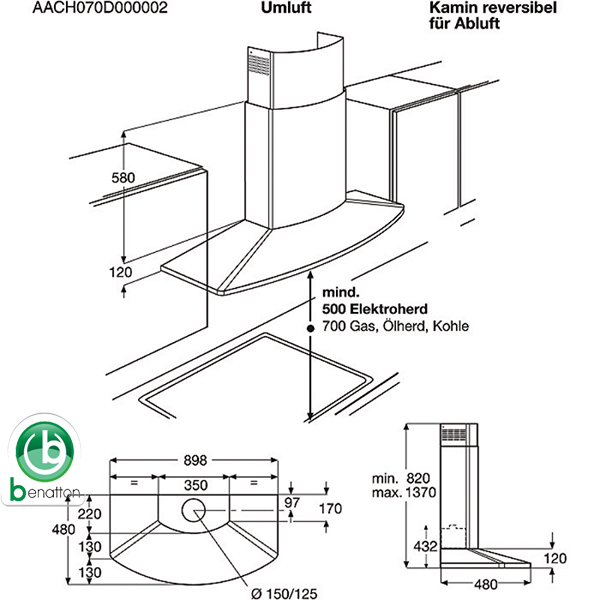 AACH070D000002

Umluft

Kamin reversibel für Abluft

580

120

mind.
500 Elektroherd
700 Gas, Ölherd, Kohle

b
benatton

898

=

350

=

97

170

220

480

130

130

Ø 150/125

min. 820
max. 1370

432

120

480